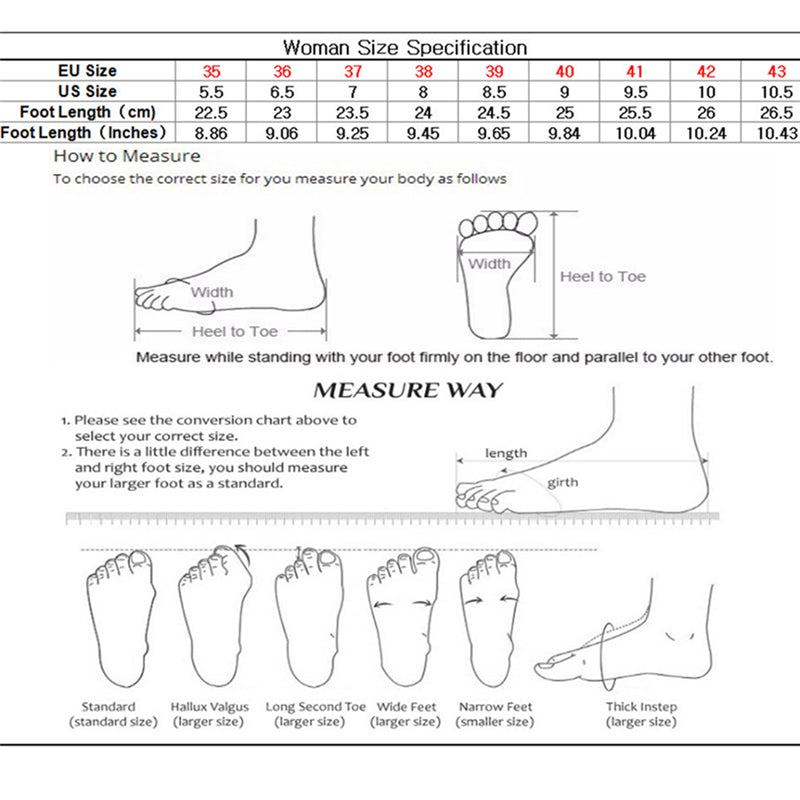 Woman Size Specification

| EU Size | 35 | 36 | 37 | 38 | 39 | 40 | 41 | 42 | 43 |
|---|---|---|---|---|---|---|---|---|---|
| US Size | 5.5 | 6.5 | 7 | 8 | 8.5 | 9 | 9.5 | 10 | 10.5 |
| Foot Length（cm) | 22.5 | 23 | 23.5 | 24 | 24.5 | 25 | 25.5 | 26 | 26.5 |
| Foot Length（Inches) | 8.86 | 9.06 | 9.25 | 9.45 | 9.65 | 9.84 | 10.04 | 10.24 | 10.43 |

How to Measure

To choose the correct size for you measure your body as follows

Width

Heel to Toe

Width

Heel to Toe

Measure while standing with your foot firmly on the floor and parallel to your other foot.

MEASURE WAY

1. Please see the conversion chart above to select your correct size.
2. There is a little difference between the left and right foot size, you should measure your larger foot as a standard.

length

girth

Standard (standard size)

Hallux Valgus (larger size)

Long Second Toe (larger size)

Wide Feet (larger size)

Narrow Feet (smaller size)

Thick Instep (larger size)